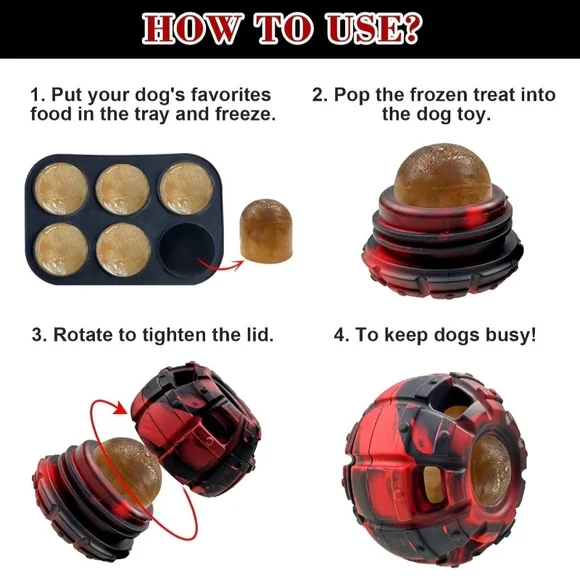 HOW TO USE?

1. Put your dog's favorites food in the tray and freeze.

2. Pop the frozen treat into the dog toy.

3. Rotate to tighten the lid.

4. To keep dogs busy!